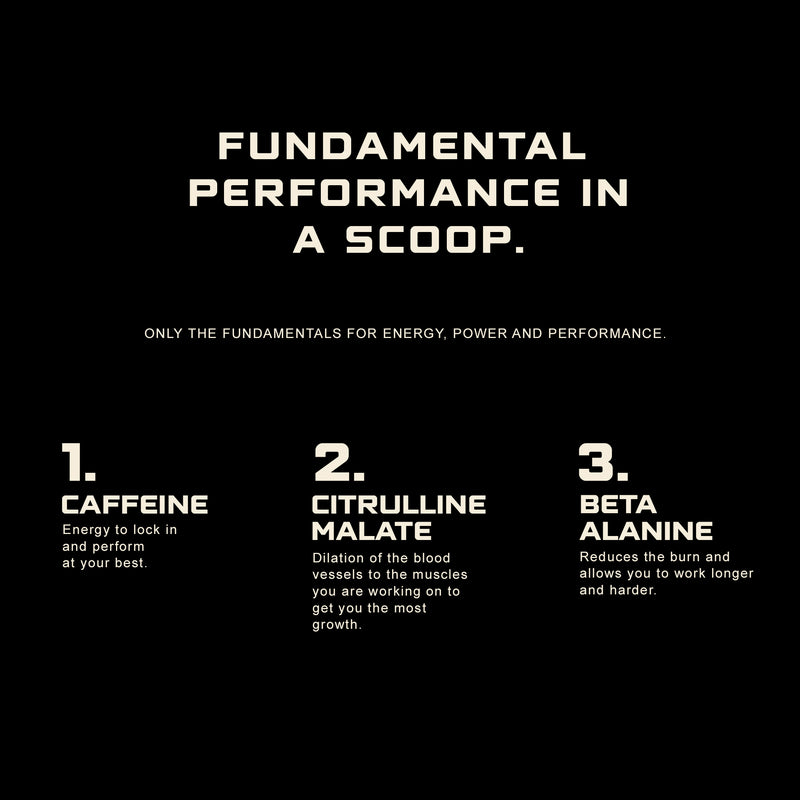 FUNDAMENTAL PERFORMANCE IN A SCOOP.

ONLY THE FUNDAMENTALS FOR ENERGY, POWER AND PERFORMANCE.

1.
CAFFEINE
Energy to lock in and perform at your best.

2.
CITRULLINE MALATE
Dilation of the blood vessels to the muscles you are working on to get you the most growth.

3.
BETA ALANINE
Reduces the burn and allows you to work longer and harder.