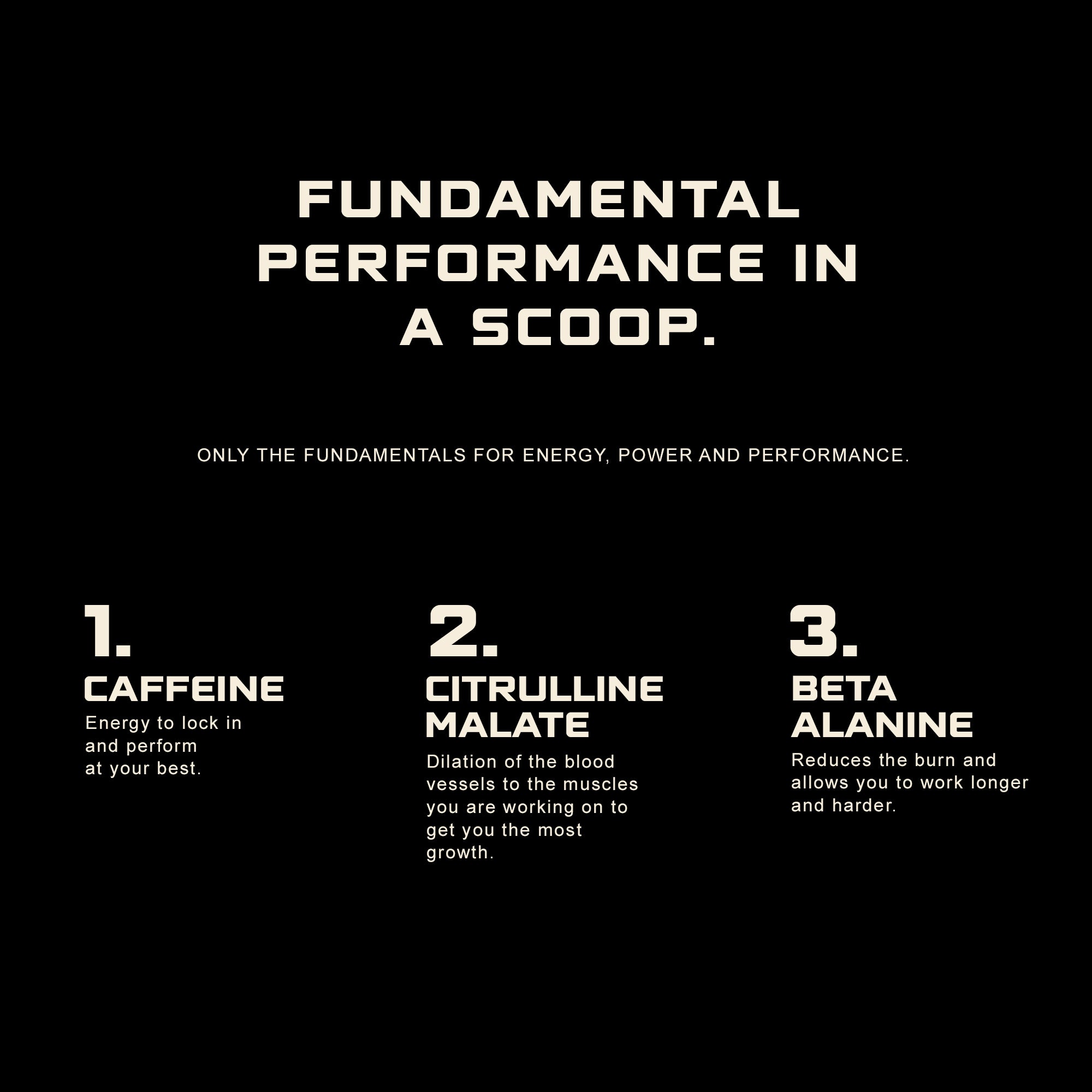 FUNDAMENTAL PERFORMANCE IN A SCOOP.

ONLY THE FUNDAMENTALS FOR ENERGY, POWER AND PERFORMANCE.

1.
CAFFEINE
Energy to lock in and perform at your best.

2.
CITRULLINE MALATE
Dilation of the blood vessels to the muscles you are working on to get you the most growth.

3.
BETA ALANINE
Reduces the burn and allows you to work longer and harder.